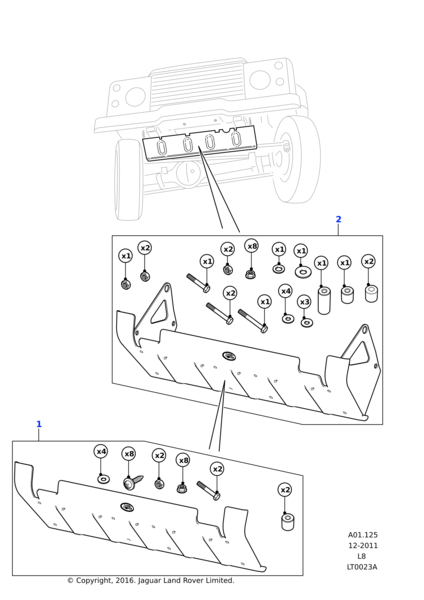 2

x1 x2 x1 x2 x8 x1 x1 x1 x1 x2
x2 x1 x4 x3

1

x4 x8 x2 x8 x2
x2

A01.125
12-2011
L8
LT0023A

© Copyright, 2016. Jaguar Land Rover Limited.