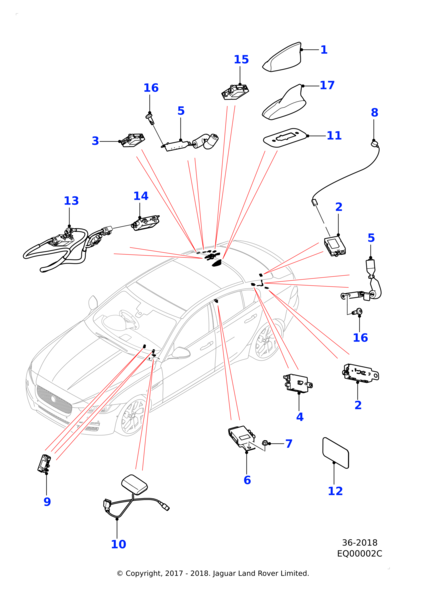 1
15
17
16
5
8
3
11
13
14
2
5
16
2
4
7
6
12
9
10

36-2018
EQ00002C

© Copyright, 2017 - 2018. Jaguar Land Rover Limited.