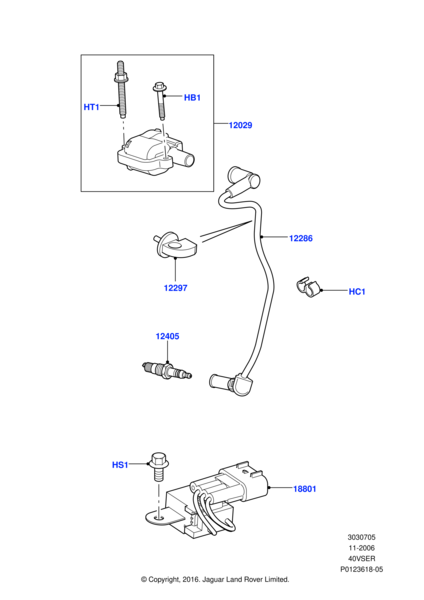 HT1
HB1
12029
12286
12297
HC1
12405
HS1
18801
3030705
11-2006
40VSER
P0123618-05
© Copyright, 2016. Jaguar Land Rover Limited.