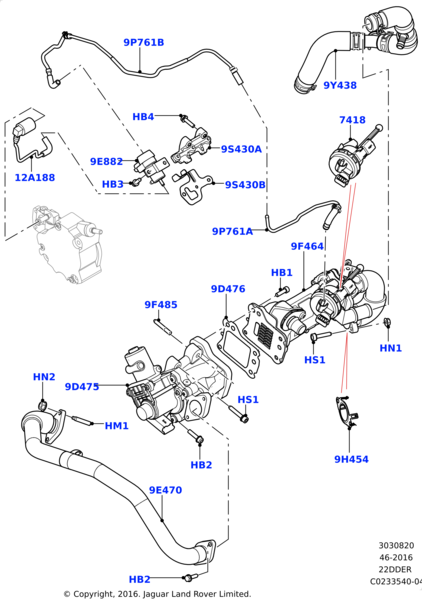 9P761B
9Y438
HB4
7418
9E882
9S430A
12A188
HB3
9S430B
9P761A
9F464
HB1
9D476
9F485
HS1
HN1
HN2
9D475
HS1
HM1
HB2
9H454
9E470
HB2
3030820
46-2016
22DDER
C0233540-04
© Copyright, 2016. Jaguar Land Rover Limited.