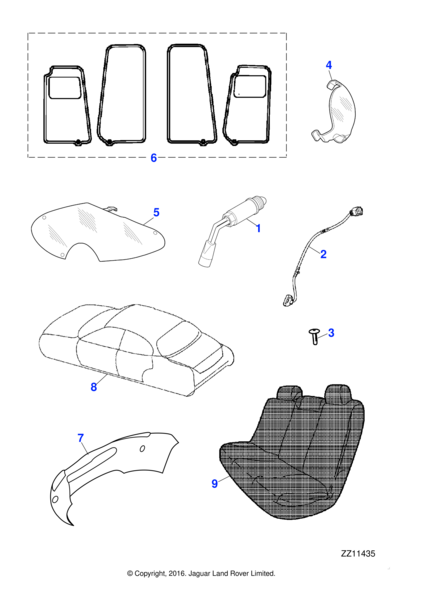 4

6

5

1

2

3

8

7

9

ZZ11435

© Copyright, 2016. Jaguar Land Rover Limited.