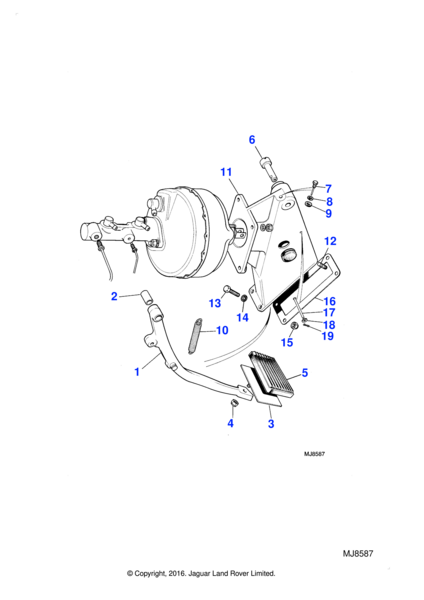 6
11
7
8
9
12
2
13
14
16
17
18
19
15
10
1
5
4
3
MJ8587

MJ8587

© Copyright, 2016. Jaguar Land Rover Limited.