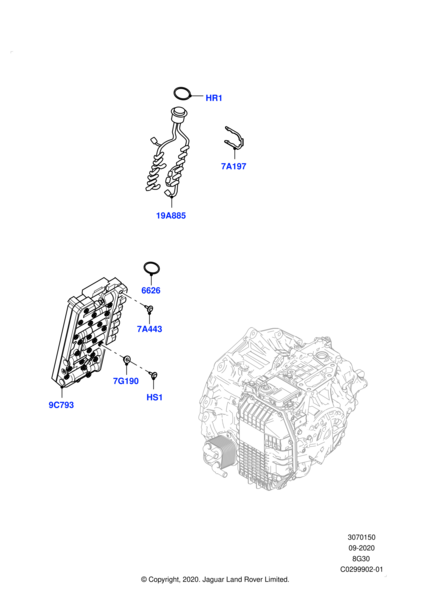 HR1

7A197

19A885

6626

7A443

7G190

HS1

9C793

3070150
09-2020
8G30
C0299902-01

© Copyright, 2020. Jaguar Land Rover Limited.