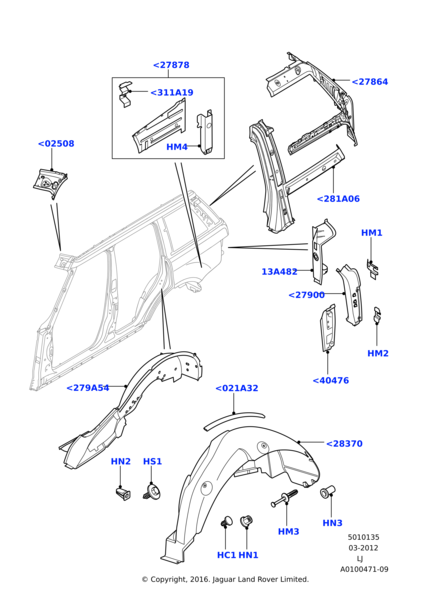 <27878
<311A19
HM4
<27864
<02508
<281A06
HM1
13A482
<27900
HM2
<40476
<279A54
<021A32
<28370
HN2
HS1
HM3
HN3
HC1
HN1
5010135
03-2012
LJ
A0100471-09
© Copyright, 2016. Jaguar Land Rover Limited.