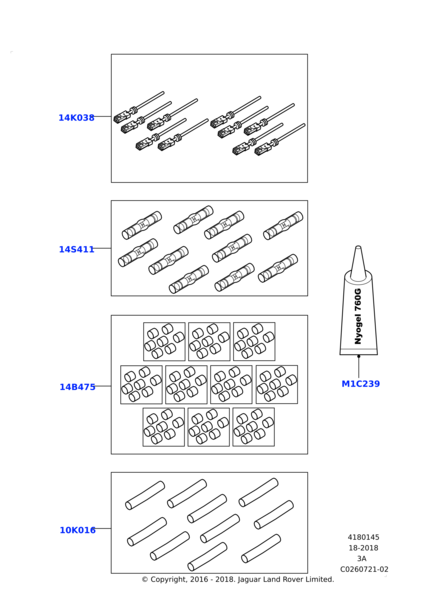 14K038

14S411

Nyogel 760G

M1C239

14B475

10K016

4180145
18-2018
3A
C0260721-02

© Copyright, 2016 - 2018. Jaguar Land Rover Limited.