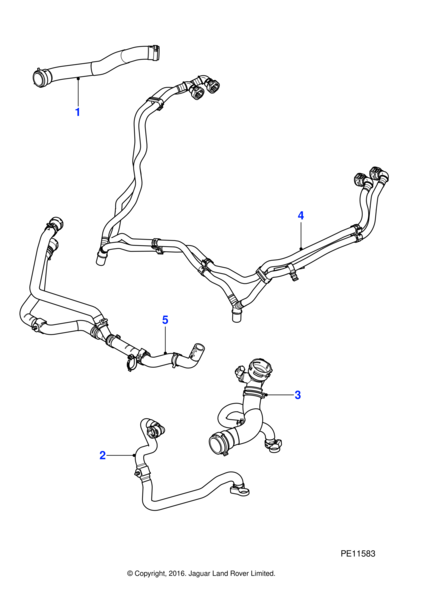 1

4

5

3

2

PE11583

© Copyright, 2016. Jaguar Land Rover Limited.