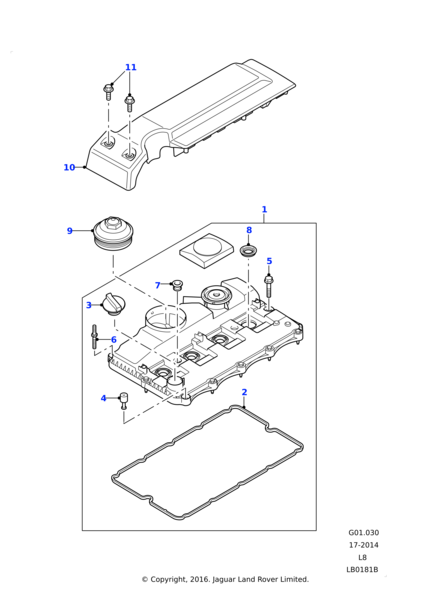 11

10

1

9

8

5

7

3

6

4

2

G01.030
17-2014
L8
LB0181B

© Copyright, 2016. Jaguar Land Rover Limited.