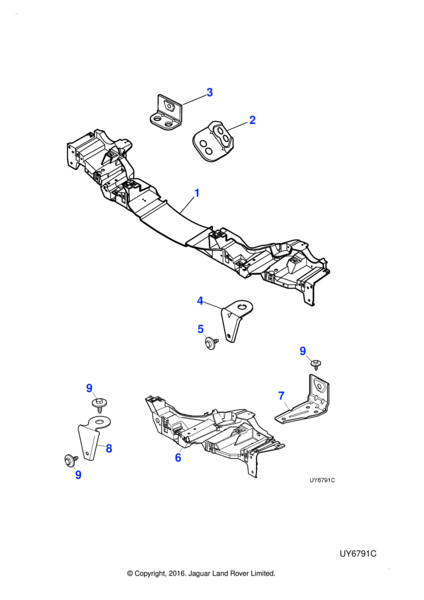 3
2
1
4
5
9
9
7
8
6
9
UY6791C

UY6791C

© Copyright, 2016. Jaguar Land Rover Limited.