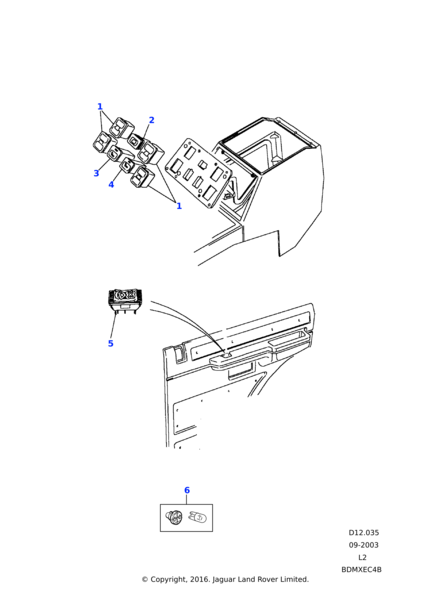 1
2
3
4
1
5
6
D12.035
09-2003
L2
BDMXEC4B
© Copyright, 2016. Jaguar Land Rover Limited.