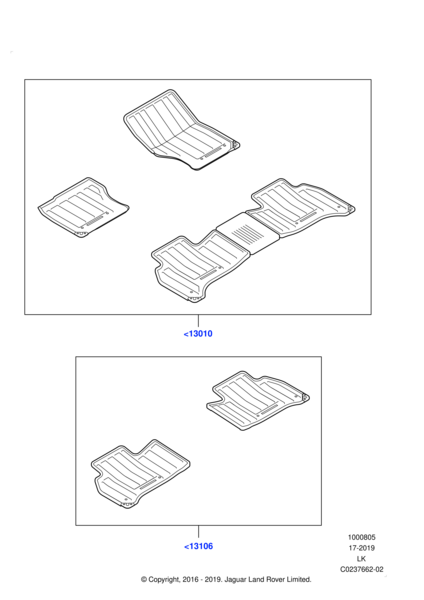 <13010

<13106

1000805
17-2019
LK
C0237662-02

© Copyright, 2016 - 2019. Jaguar Land Rover Limited.