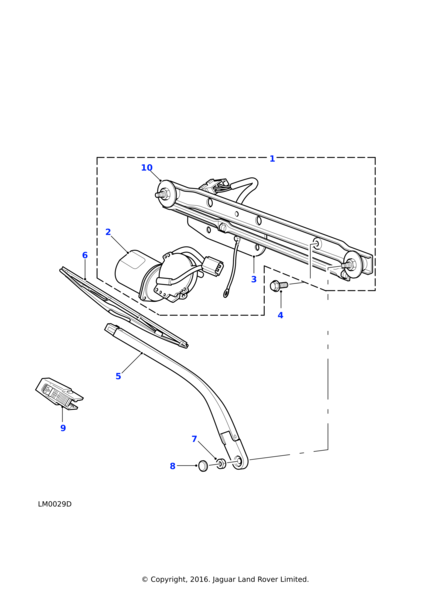 1
10
2
6
3
4
5
9
7
8
LM0029D
© Copyright, 2016. Jaguar Land Rover Limited.