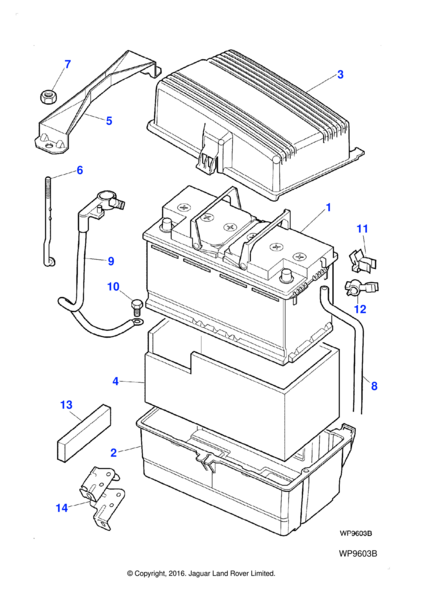 7
3
5
6
1
11
9
10
12
4
8
13
2
14
WP9603B
WP9603B
© Copyright, 2016. Jaguar Land Rover Limited.