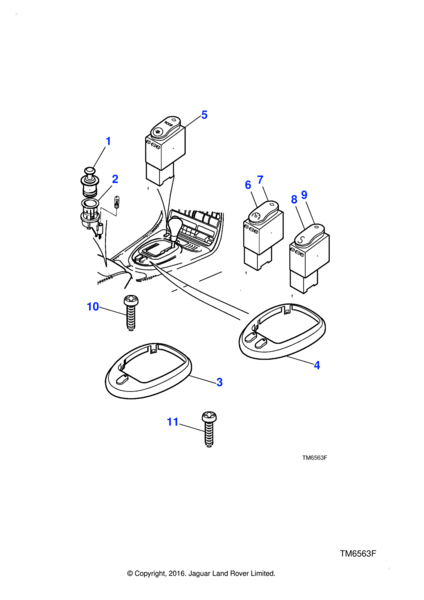 5
1
2
6
7
8
9
10
4
3
11
TM6563F

TM6563F

© Copyright, 2016. Jaguar Land Rover Limited.