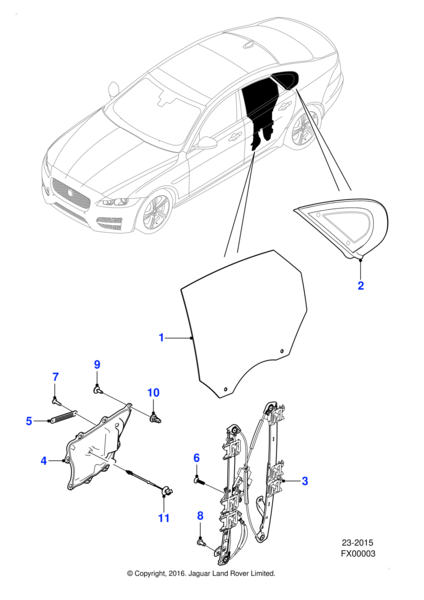 2

1

9

7

10

5

4

6

3

11

8

23-2015
FX00003

© Copyright, 2016. Jaguar Land Rover Limited.