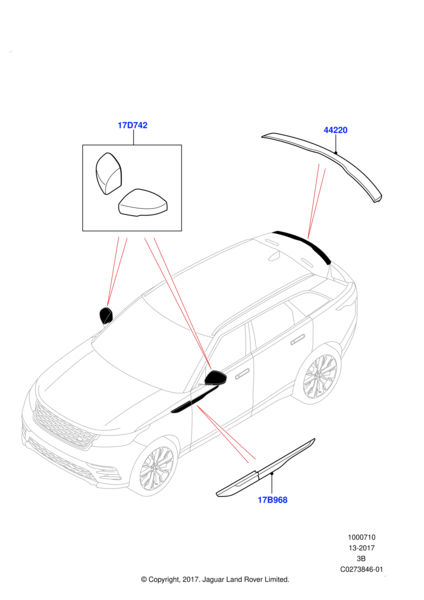 17D742

44220

17B968

1000710
13-2017
3B
C0273846-01

© Copyright, 2017. Jaguar Land Rover Limited.