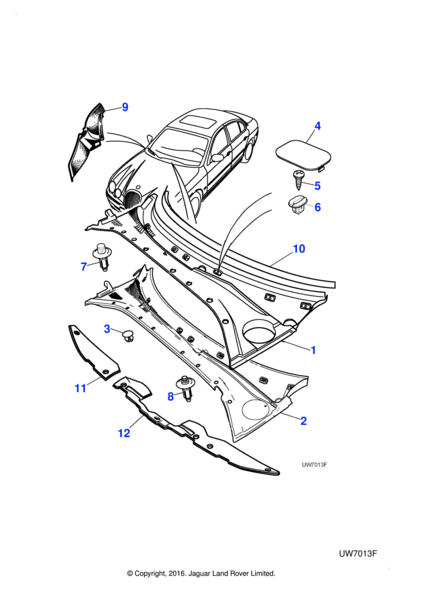 9

4

5

6

10

7

3

1

11

8

2

12

UW7013F

UW7013F

© Copyright, 2016. Jaguar Land Rover Limited.