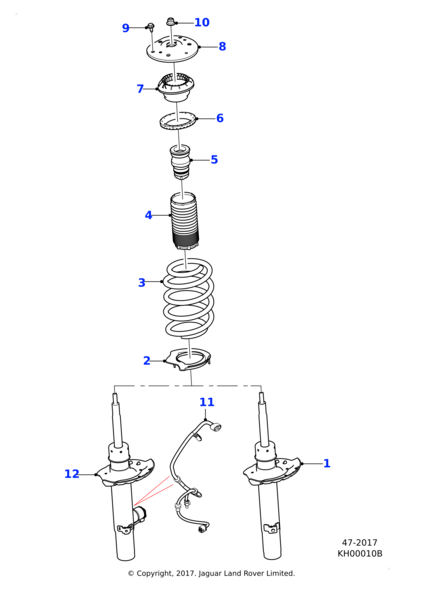 9
10
8
7
6
5
4
3
2
11
12
1
47-2017
KH00010B
© Copyright, 2017. Jaguar Land Rover Limited.