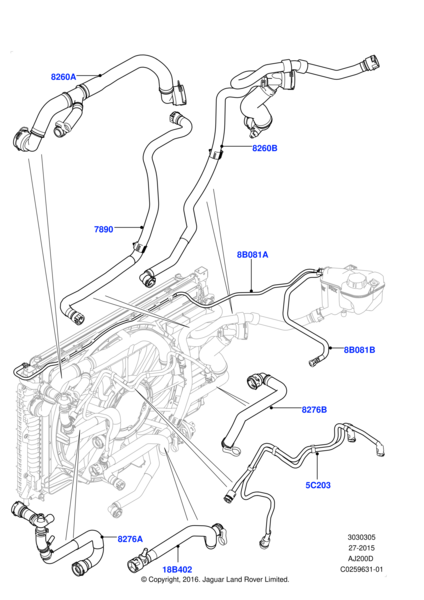 8260A

8260B

7890

8B081A

8B081B

8276B

5C203

8276A

18B402

3030305
27-2015
AJ200D
C0259631-01

© Copyright, 2016. Jaguar Land Rover Limited.