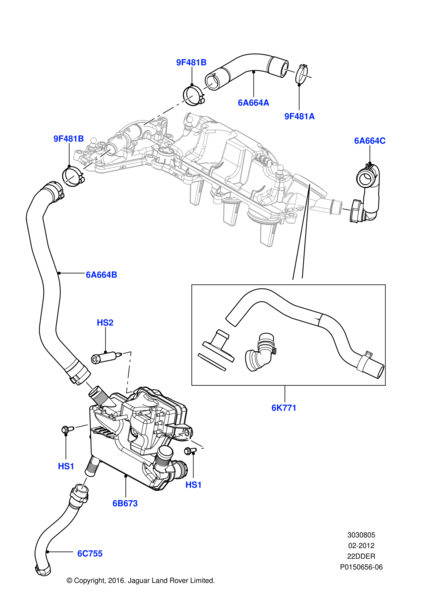 9F481B
6A664A
9F481A
9F481B
6A664C
6A664B
HS2
6K771
HS1
HS1
6B673
6C755
3030805
02-2012
22DDER
P0150656-06
© Copyright, 2016. Jaguar Land Rover Limited.