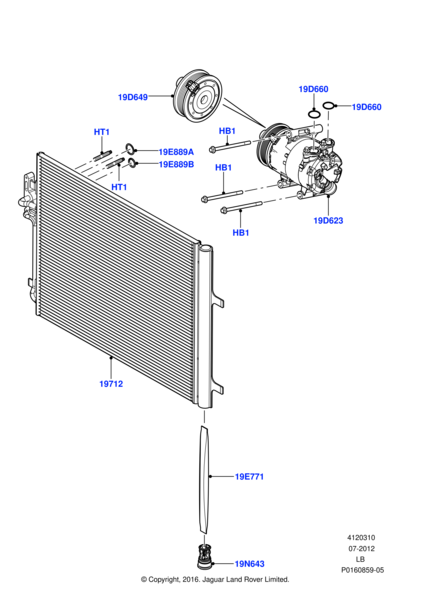 19D649

19D660

19D660

HT1

19E889A

19E889B

HT1

HB1

HB1

HB1

19D623

19712

19E771

19N643

4120310
07-2012
LB
P0160859-05

© Copyright, 2016. Jaguar Land Rover Limited.