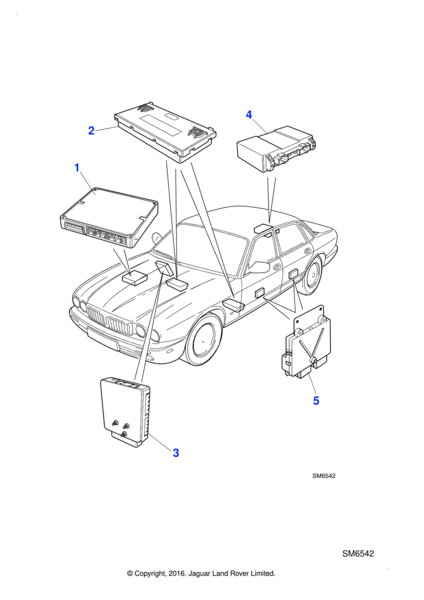 2
4
1
5
3
SM6542
SM6542
© Copyright, 2016. Jaguar Land Rover Limited.