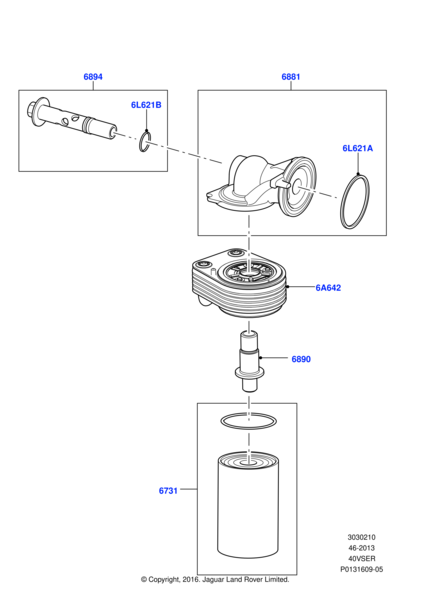 6894

6L621B

6881

6L621A

6A642

6890

6731

3030210
46-2013
40VSER
P0131609-05

© Copyright, 2016. Jaguar Land Rover Limited.