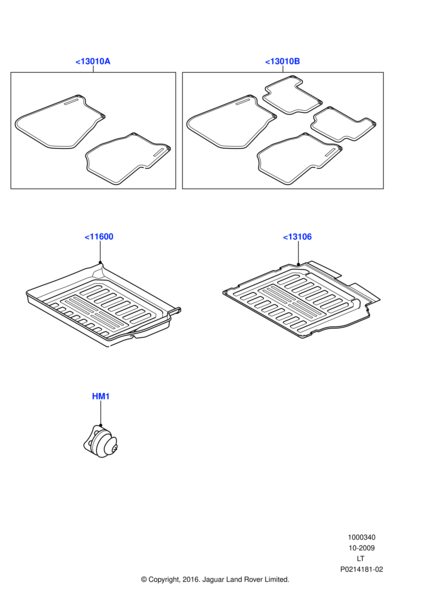 <13010A

<13010B

<11600

<13106

HM1

1000340
10-2009
LT
P0214181-02

© Copyright, 2016. Jaguar Land Rover Limited.