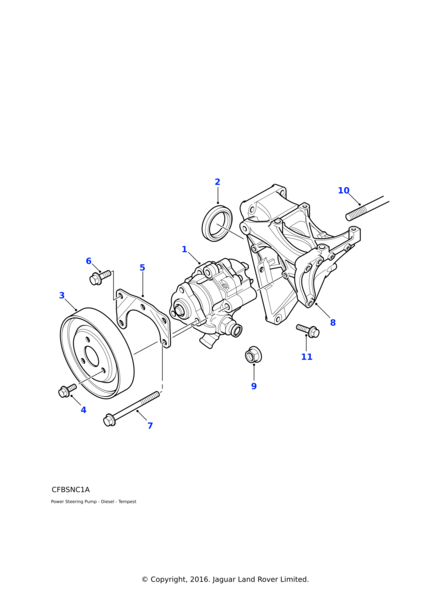 2

10

1

6

5

3

8

11

9

4

7

CFBSNC1A

Power Steering Pump - Diesel - Tempest

© Copyright, 2016. Jaguar Land Rover Limited.