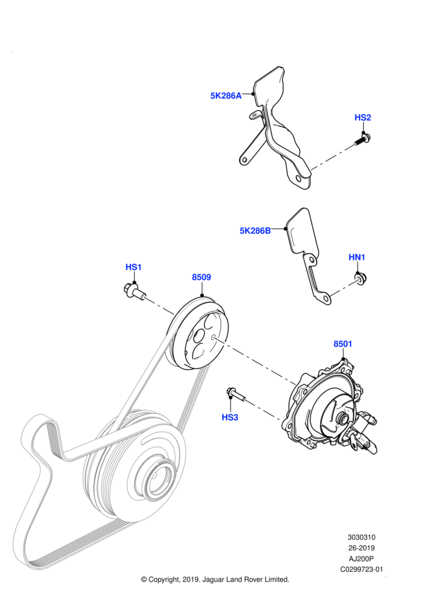 5K286A

HS2

5K286B

HN1

HS1

8509

8501

HS3

3030310
26-2019
AJ200P
C0299723-01

© Copyright, 2019. Jaguar Land Rover Limited.