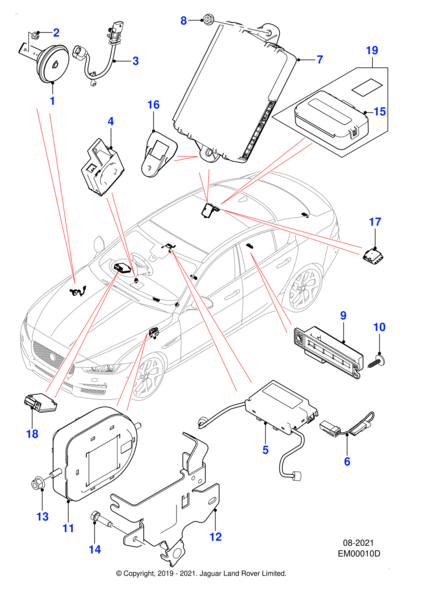 2
3
1
8
7
19
15
16
4
17
9
10
18
5
6
13
11
14
12

08-2021
EM00010D

© Copyright, 2019 - 2021. Jaguar Land Rover Limited.