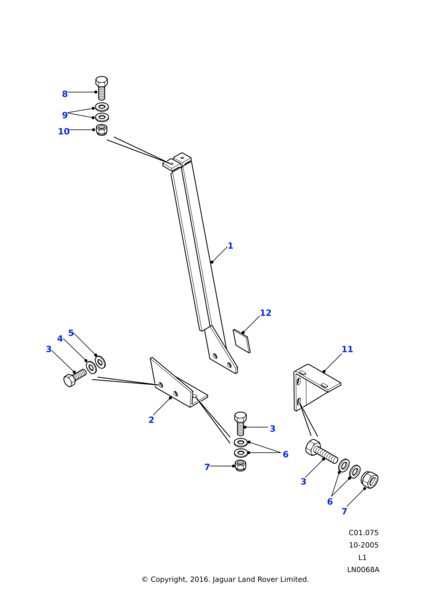 8
9
10
1
12
5
4
3
11
2
3
6
7
3
6
7

C01.075
10-2005
L1
LN0068A

© Copyright, 2016. Jaguar Land Rover Limited.