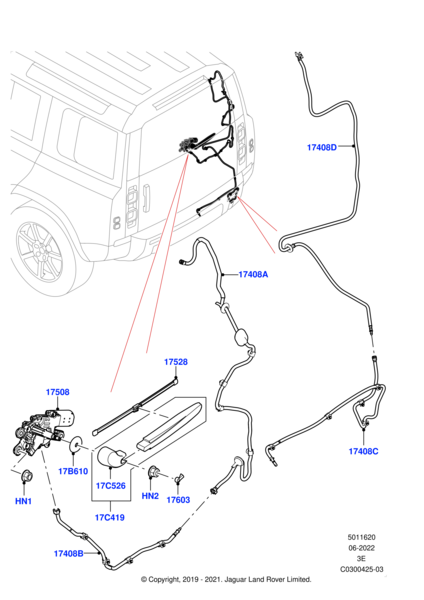 17408D

17408A

17528

17508

17B610

17C526

HN1

HN2

17603

17C419

17408C

17408B

5011620
06-2022
3E
C0300425-03

© Copyright, 2019 - 2021. Jaguar Land Rover Limited.