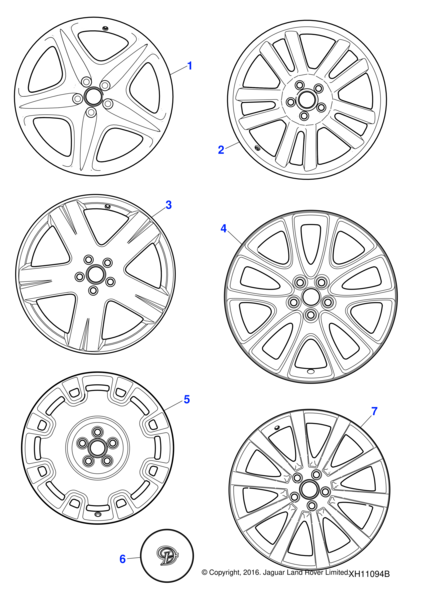 1

2

3

4

5

7

6

© Copyright, 2016. Jaguar Land Rover Limited XH11094B