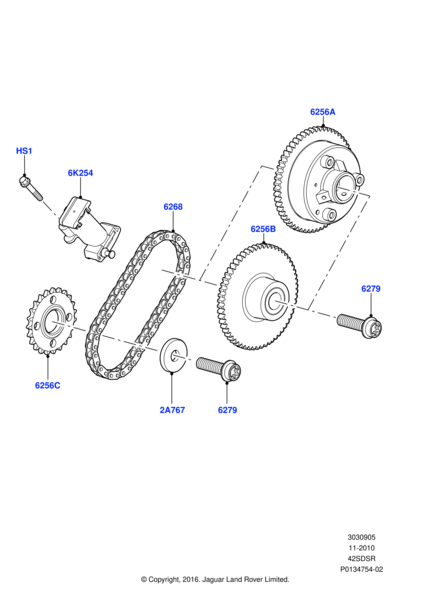 6256A

HS1

6K254

6268

6256B

6279

6256C

2A767

6279

3030905
11-2010
42SDSR
P0134754-02

© Copyright, 2016. Jaguar Land Rover Limited.