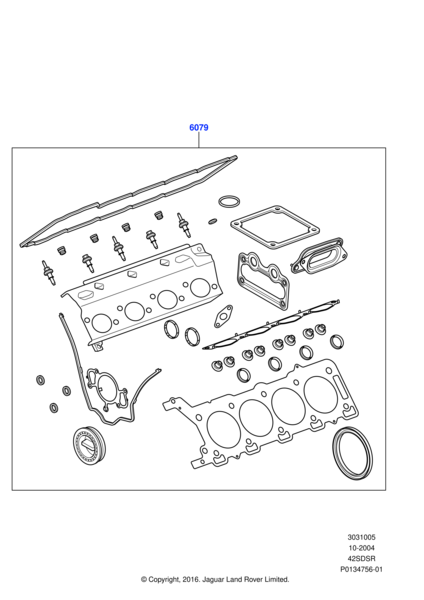 6079

3031005
10-2004
42SDSR
P0134756-01

© Copyright, 2016. Jaguar Land Rover Limited.