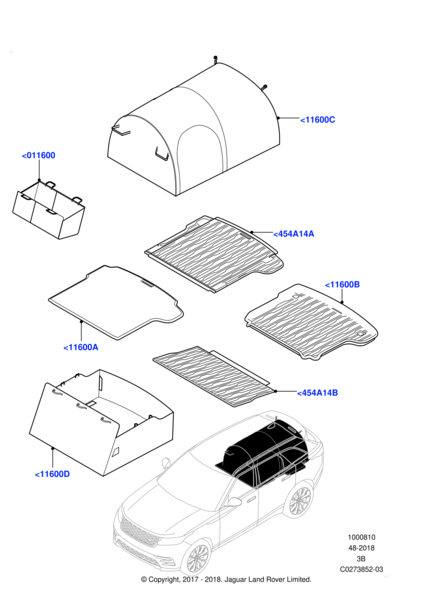 <11600C

<011600

<454A14A

<11600B

<11600A

<454A14B

<11600D

1000810
48-2018
3B
C0273852-03

© Copyright, 2017 - 2018. Jaguar Land Rover Limited.