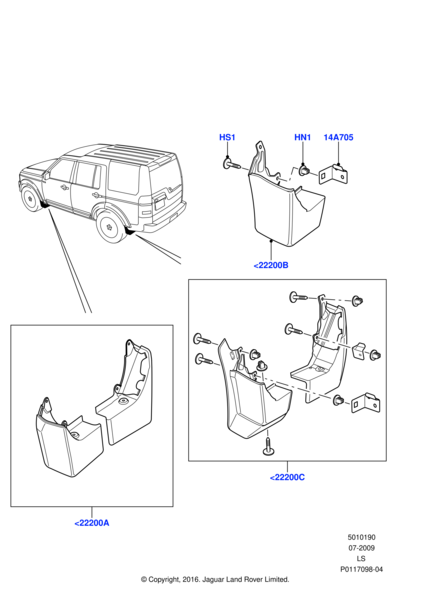 HS1
HN1
14A705
<22200B
<22200C
<22200A

5010190
07-2009
LS
P0117098-04

© Copyright, 2016. Jaguar Land Rover Limited.