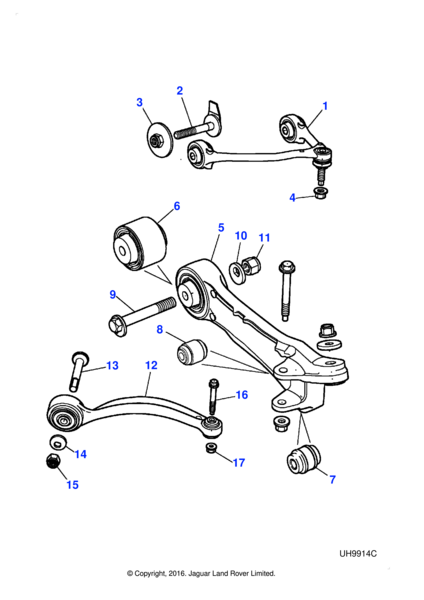 3
2
1
4
6
5
10
11
9
8
13
12
16
14
17
15
7
UH9914C
© Copyright, 2016. Jaguar Land Rover Limited.