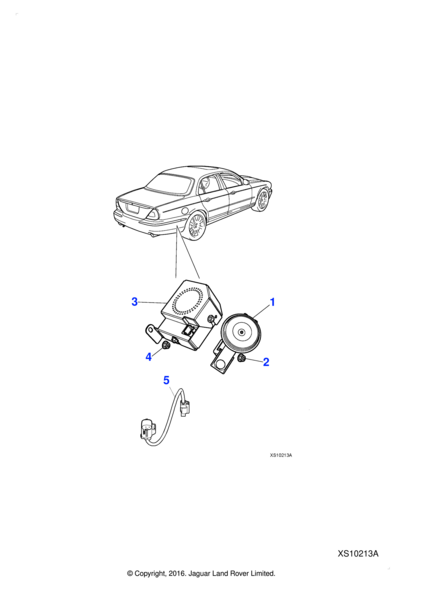 3
1
4
2
5
XS10213A
XS10213A
© Copyright, 2016. Jaguar Land Rover Limited.