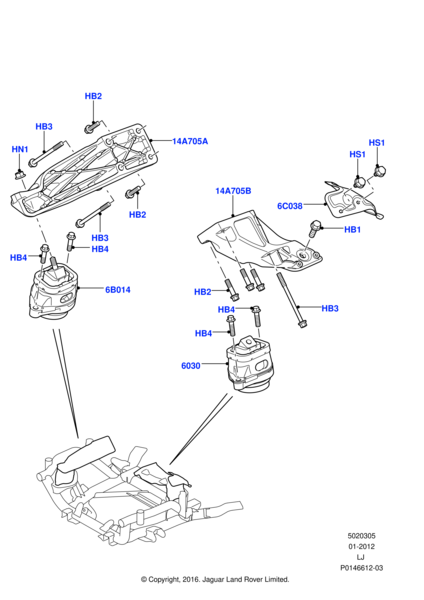 HB2
HB3
HN1
14A705A
HB2
HB3
HB4
HB4
6B014
HS1
HS1
14A705B
6C038
HB1
HB2
HB4
HB3
HB4
6030

5020305
01-2012
LJ
P0146612-03

© Copyright, 2016. Jaguar Land Rover Limited.