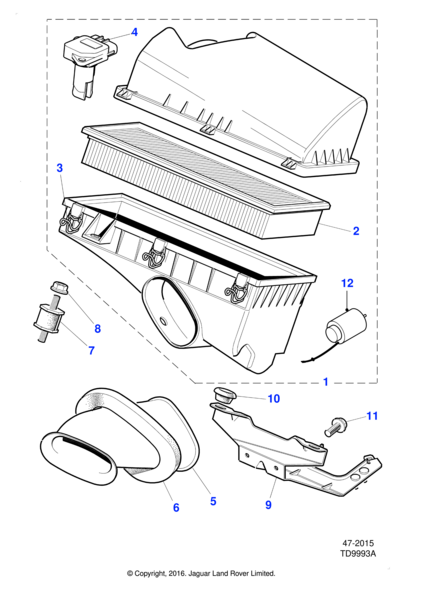 4
3
2
12
8
7
1
10
11
6
5
9
47-2015
TD9993A
© Copyright, 2016. Jaguar Land Rover Limited.