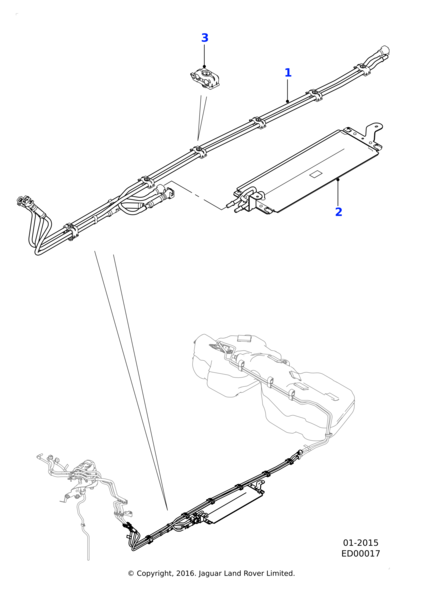 3

1

2

01-2015
ED00017

© Copyright, 2016. Jaguar Land Rover Limited.