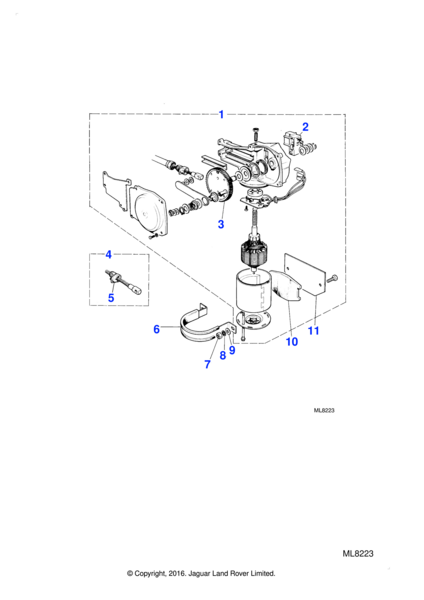 1
2
3
4
5
6
7
8
9
10
11

ML8223

ML8223

© Copyright, 2016. Jaguar Land Rover Limited.