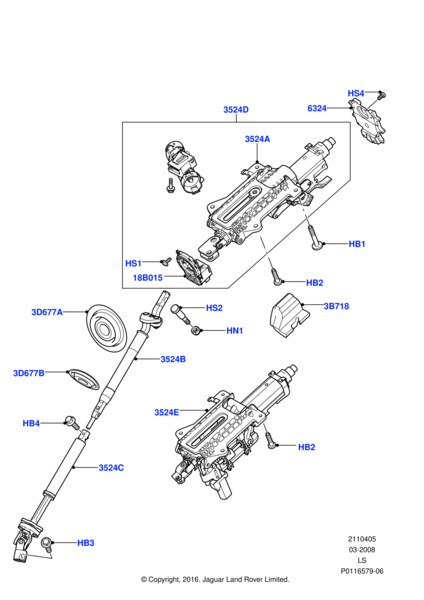 HS4
6324
3524D
3524A
HB1
HS1
18B015
HB2
3D677A
HS2
3B718
HN1
3524B
3D677B
3524E
HB4
HB2
3524C
HB3
2110405
03-2008
LS
P0116579-06
© Copyright, 2016. Jaguar Land Rover Limited.