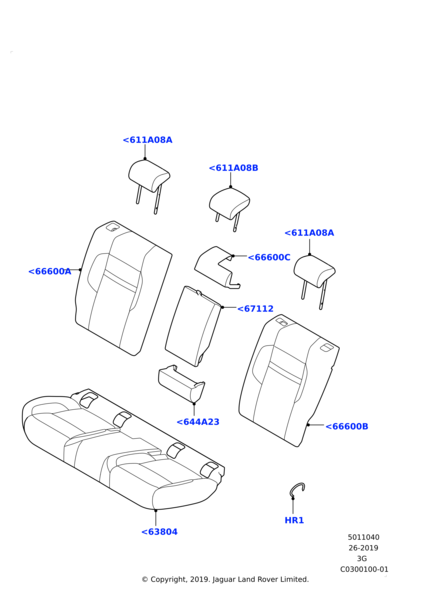 <611A08A

<611A08B

<611A08A

<66600C

<66600A

<67112

<644A23

<66600B

HR1

<63804

5011040
26-2019
3G
C0300100-01

© Copyright, 2019. Jaguar Land Rover Limited.