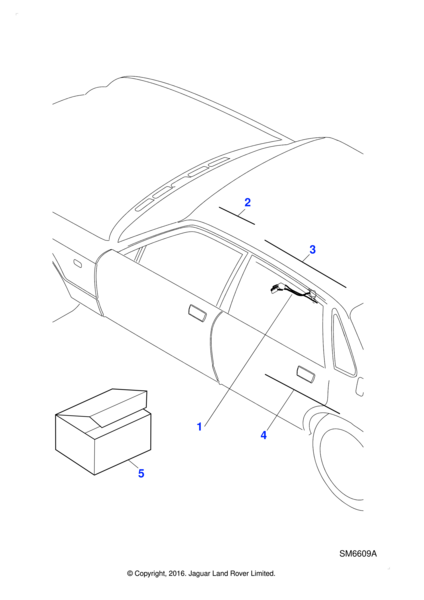 2

3

1

4

5

SM6609A

© Copyright, 2016. Jaguar Land Rover Limited.