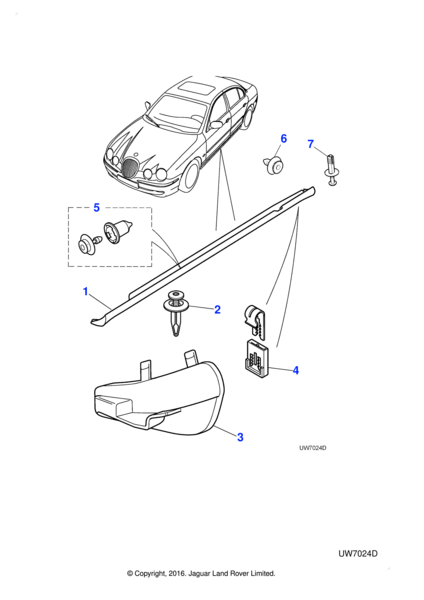 6
7
5
1
2
4
3
UW7024D

UW7024D

© Copyright, 2016. Jaguar Land Rover Limited.