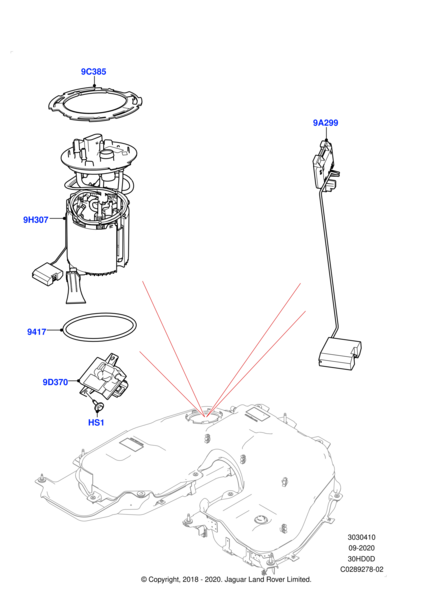 9C385

9A299

9H307

9417

9D370

HS1

3030410
09-2020
30HD0D
C0289278-02

© Copyright, 2018 - 2020. Jaguar Land Rover Limited.