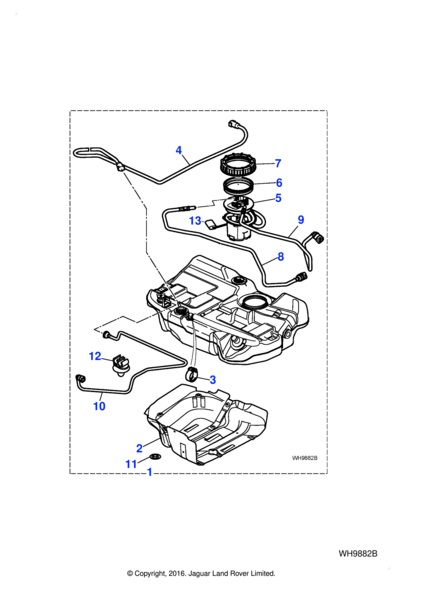 4
7
6
5
13
9
8
12
3
10
2
11
1
WH9882B

WH9882B

© Copyright, 2016. Jaguar Land Rover Limited.