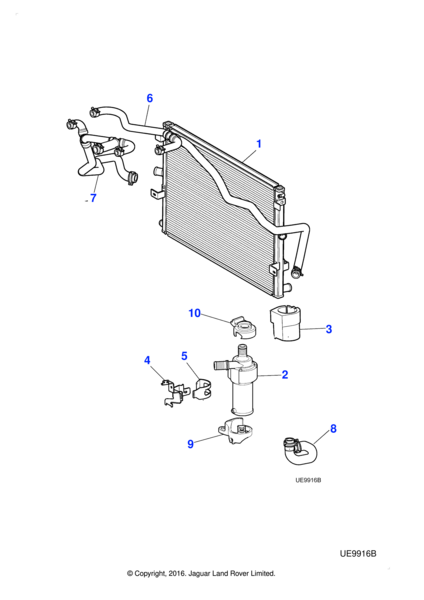 6

1

7

10

3

4

5

2

9

8

UE9916B

UE9916B

© Copyright, 2016. Jaguar Land Rover Limited.